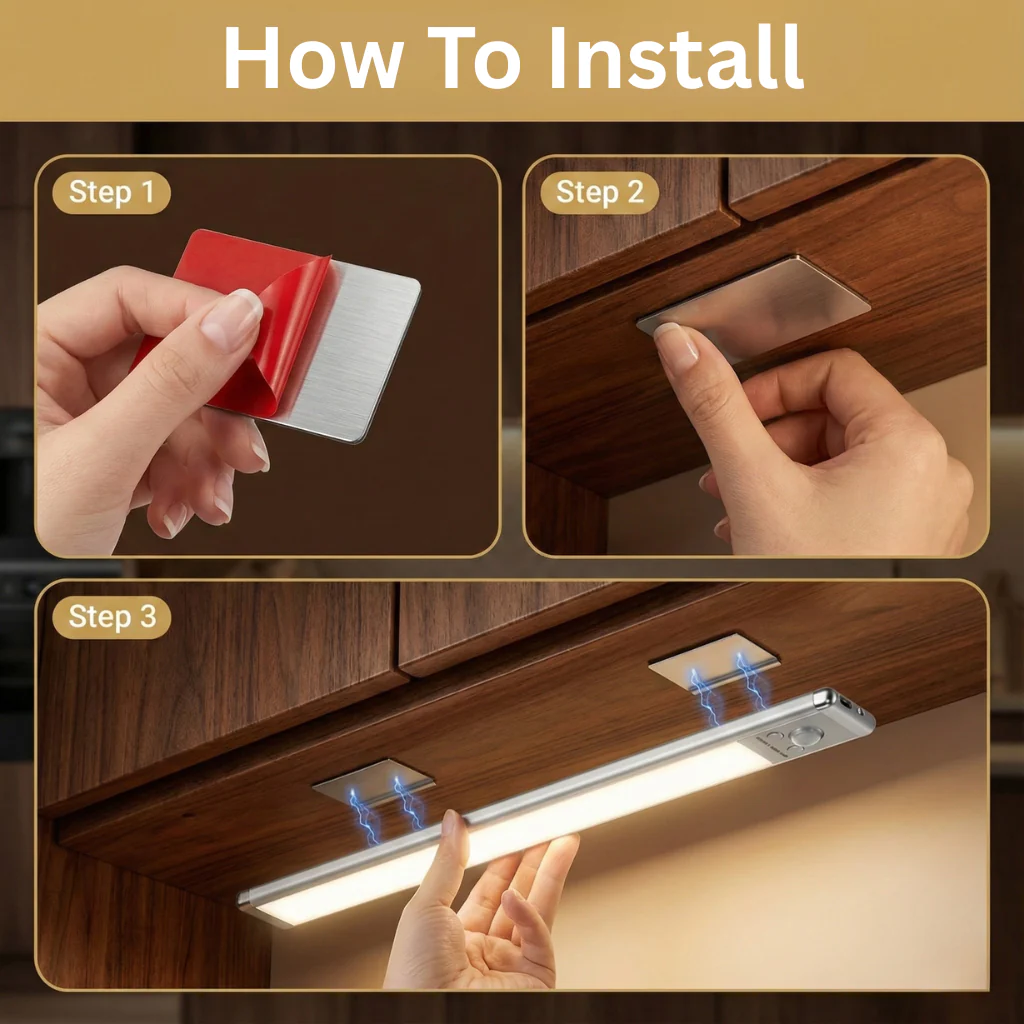 How To Install

Step 1

Step 2

Step 3